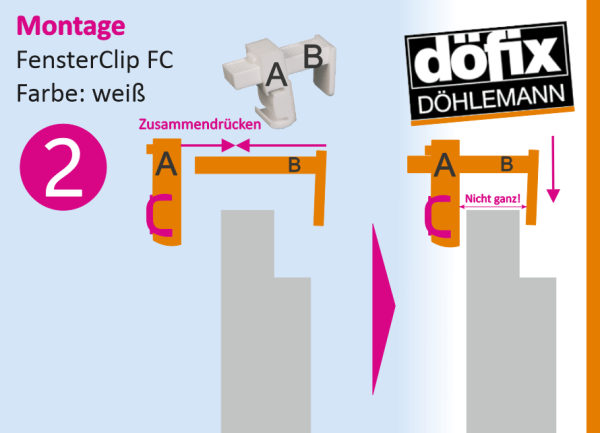 Montage
FensterClip FC
Farbe: weiß

A B

döfix
DÖHLEMANN

2

Zusammendrücken

A B

A B

Nicht ganz!